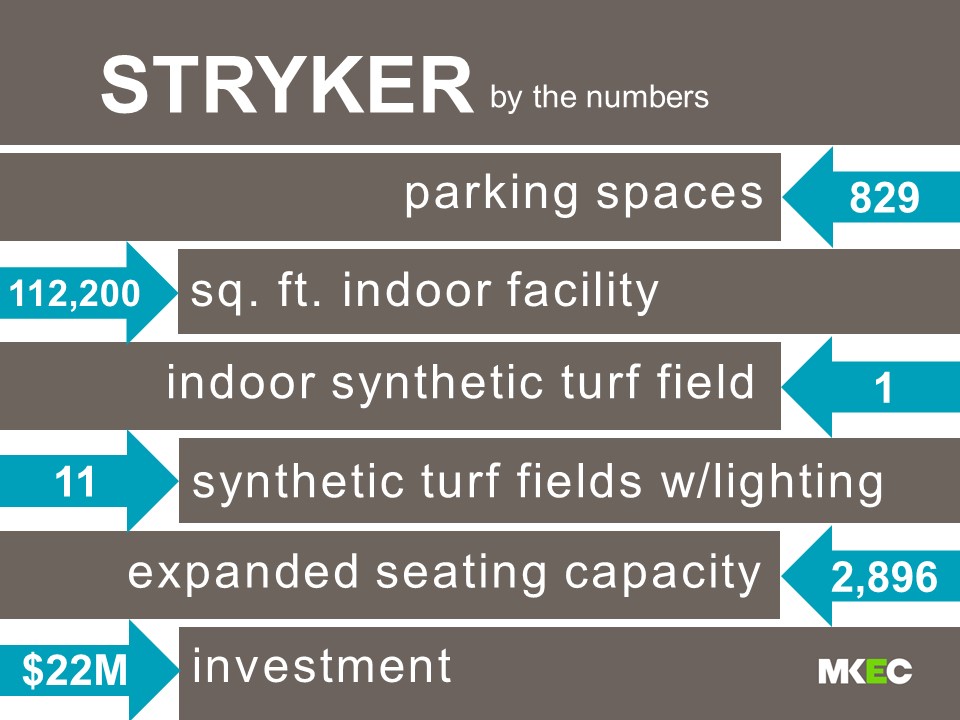 STRYKER by the numbers

parking spaces 829

112,200 sq. ft. indoor facility

indoor synthetic turf field 1

11 synthetic turf fields w/lighting

expanded seating capacity 2,896

$22M investment

MKEC