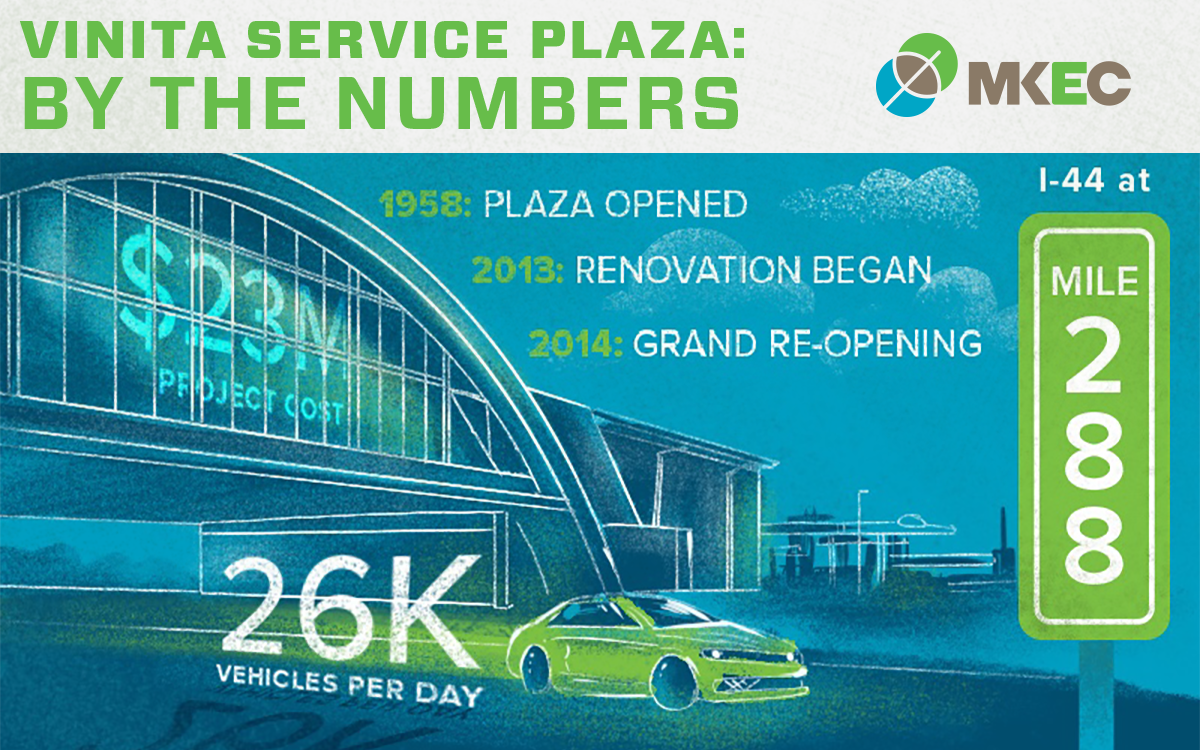 VINITA SERVICE PLAZA:
BY THE NUMBERS

MKEC

$23M
PROJECT COST

1958: PLAZA OPENED

2013: RENOVATION BEGAN

2014: GRAND RE-OPENING

I-44 at

MILE
288

26K
VEHICLES PER DAY