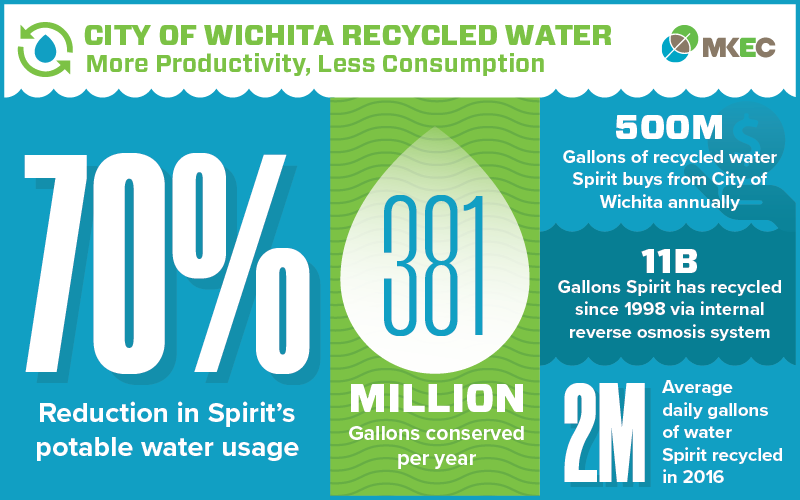 CITY OF WICHITA RECYCLED WATER
More Productivity, Less Consumption

MKEC

70%
Reduction in Spirit's potable water usage

381
MILLION
Gallons conserved per year

500M
Gallons of recycled water Spirit buys from City of Wichita annually

11B
Gallons Spirit has recycled since 1998 via internal reverse osmosis system

2M
Average daily gallons of water Spirit recycled in 2016