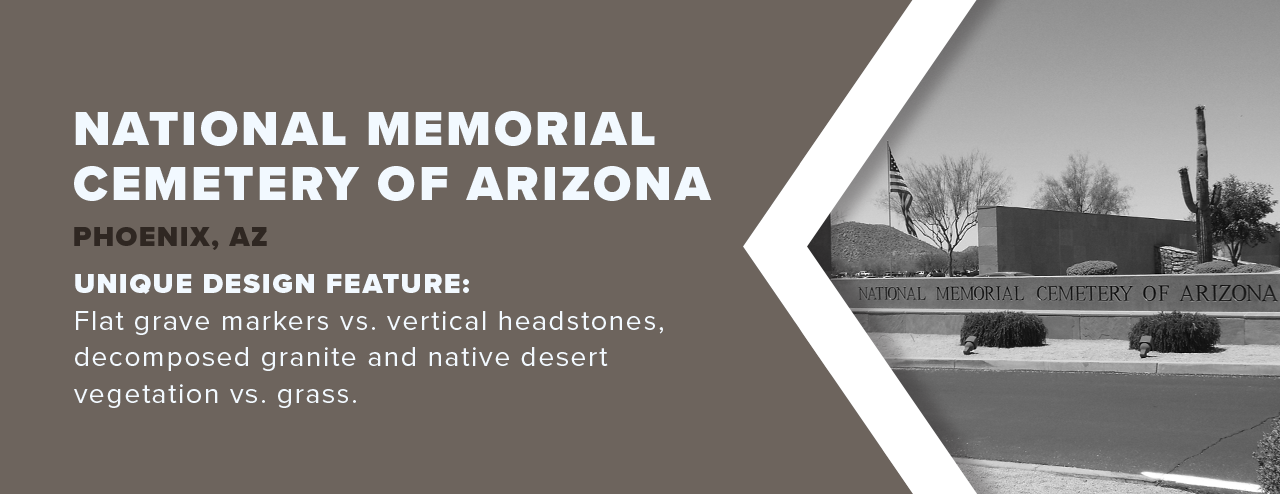 NATIONAL MEMORIAL CEMETERY OF ARIZONA

PHOENIX, AZ

UNIQUE DESIGN FEATURE:
Flat grave markers vs. vertical headstones, decomposed granite and native desert vegetation vs. grass.

NATIONAL MEMORIAL CEMETERY OF ARIZONA