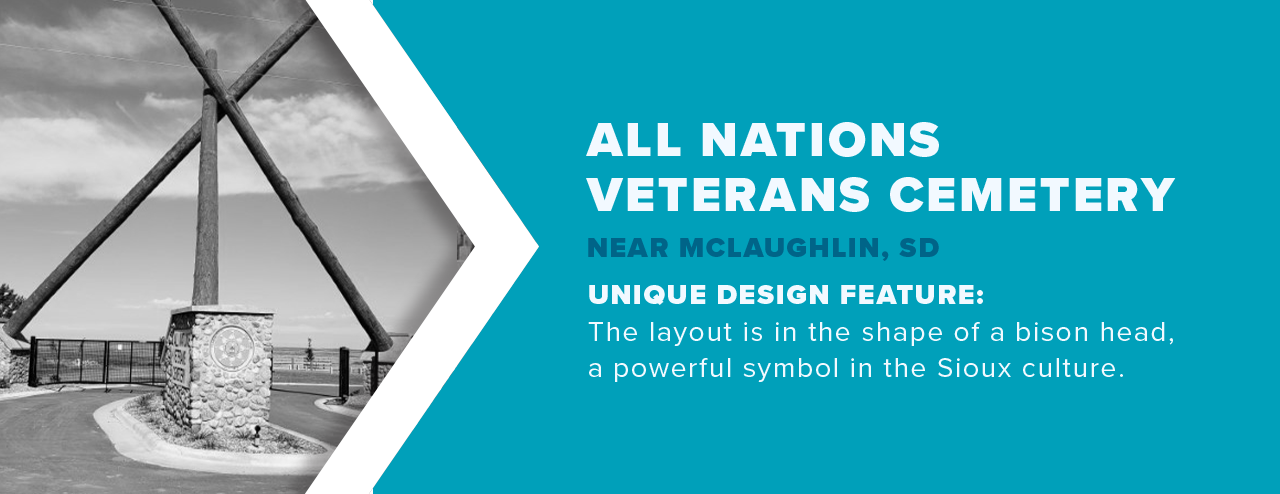 ALL NATIONS VETERANS CEMETERY

NEAR MCLAUGHLIN, SD

UNIQUE DESIGN FEATURE:

The layout is in the shape of a bison head, a powerful symbol in the Sioux culture.