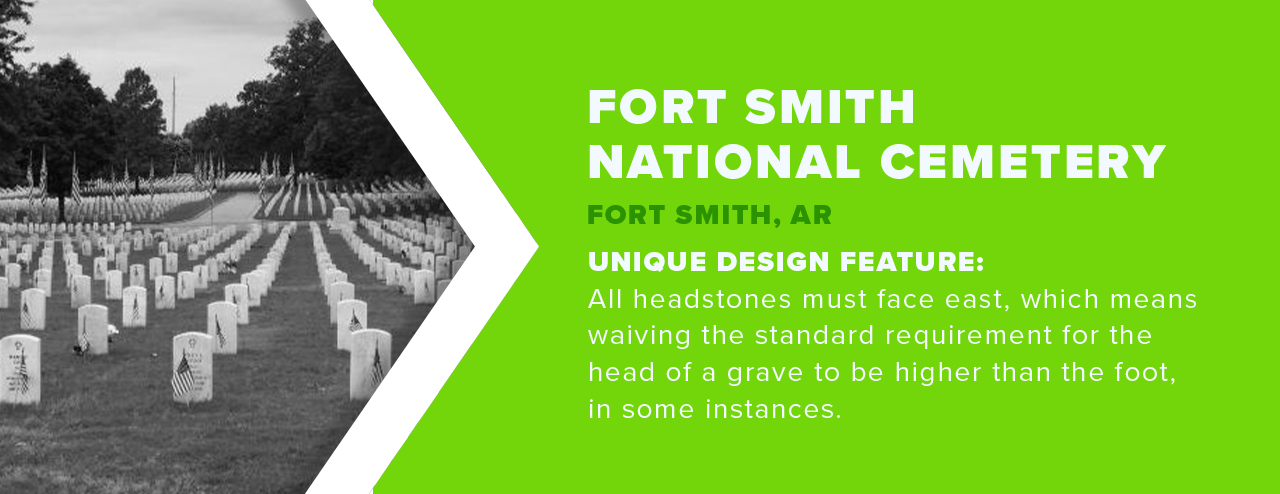 FORT SMITH NATIONAL CEMETERY

FORT SMITH, AR

UNIQUE DESIGN FEATURE:

All headstones must face east, which means waiving the standard requirement for the head of a grave to be higher than the foot, in some instances.