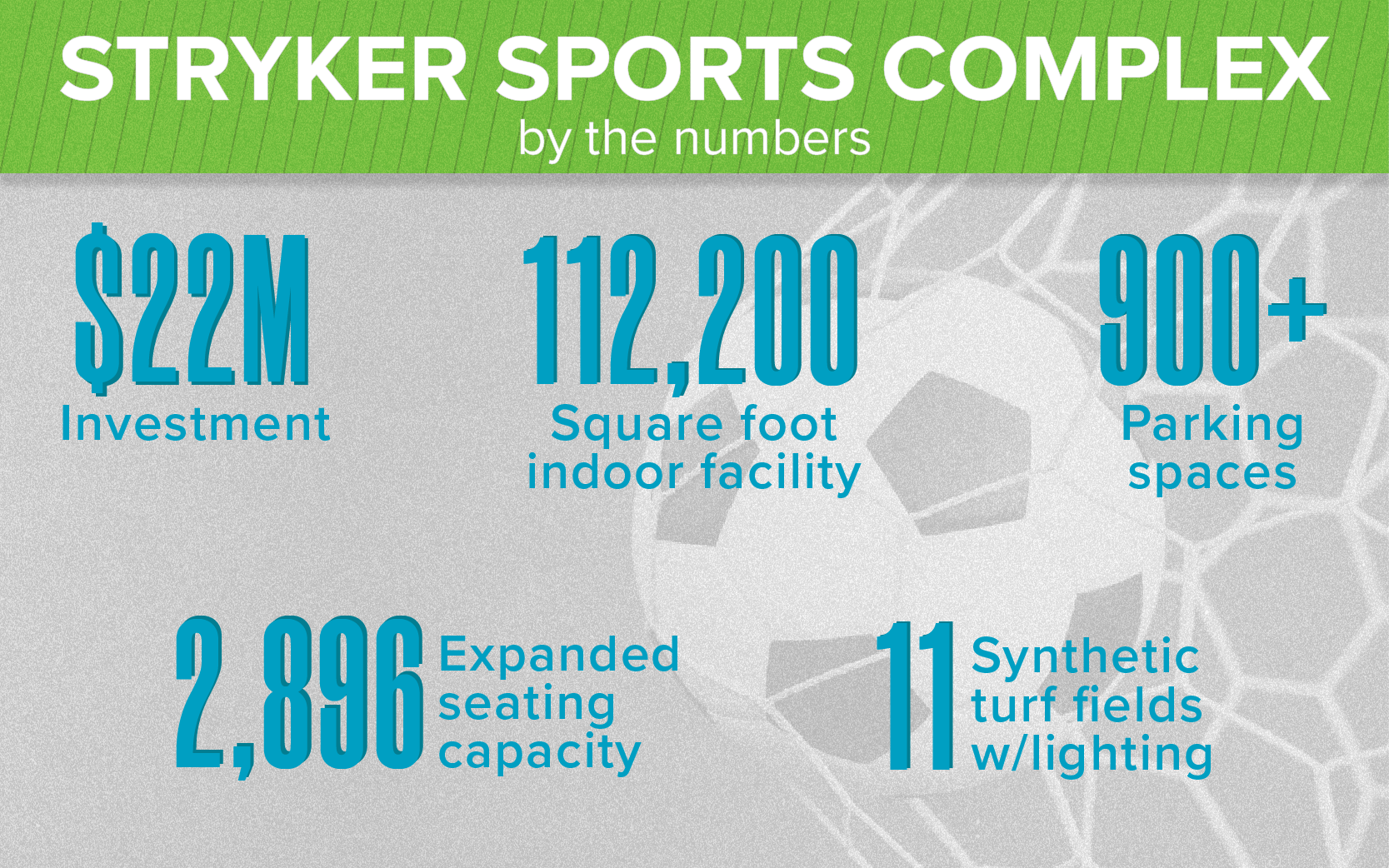 STRYKER SPORTS COMPLEX
by the numbers

$22M
Investment

112,200
Square foot indoor facility

900+
Parking spaces

2,896
Expanded seating capacity

11
Synthetic turf fields w/lighting