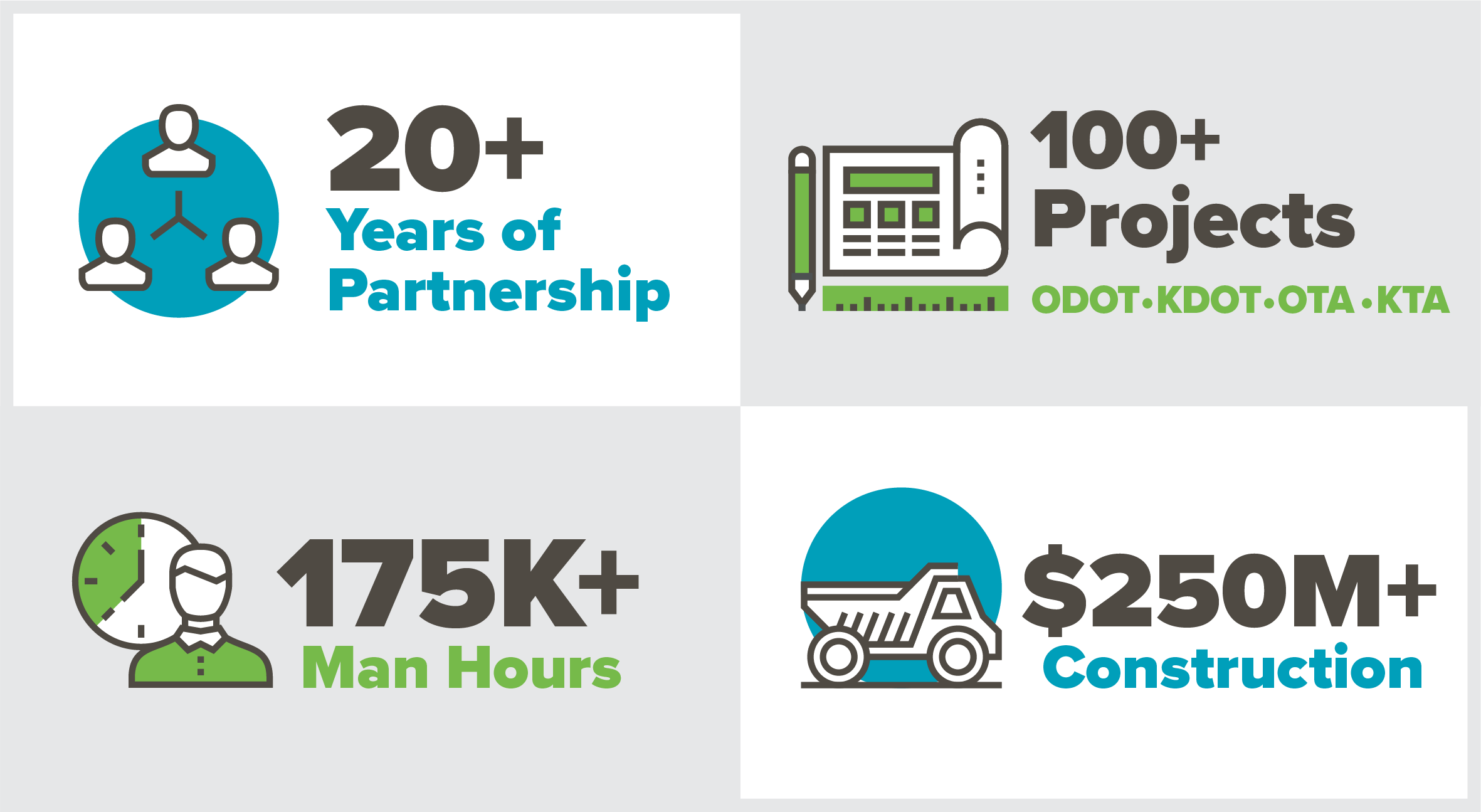 20+
Years of Partnership

100+
Projects
ODOT•KDOT•OTA•KTA

175K+
Man Hours

$250M+
Construction