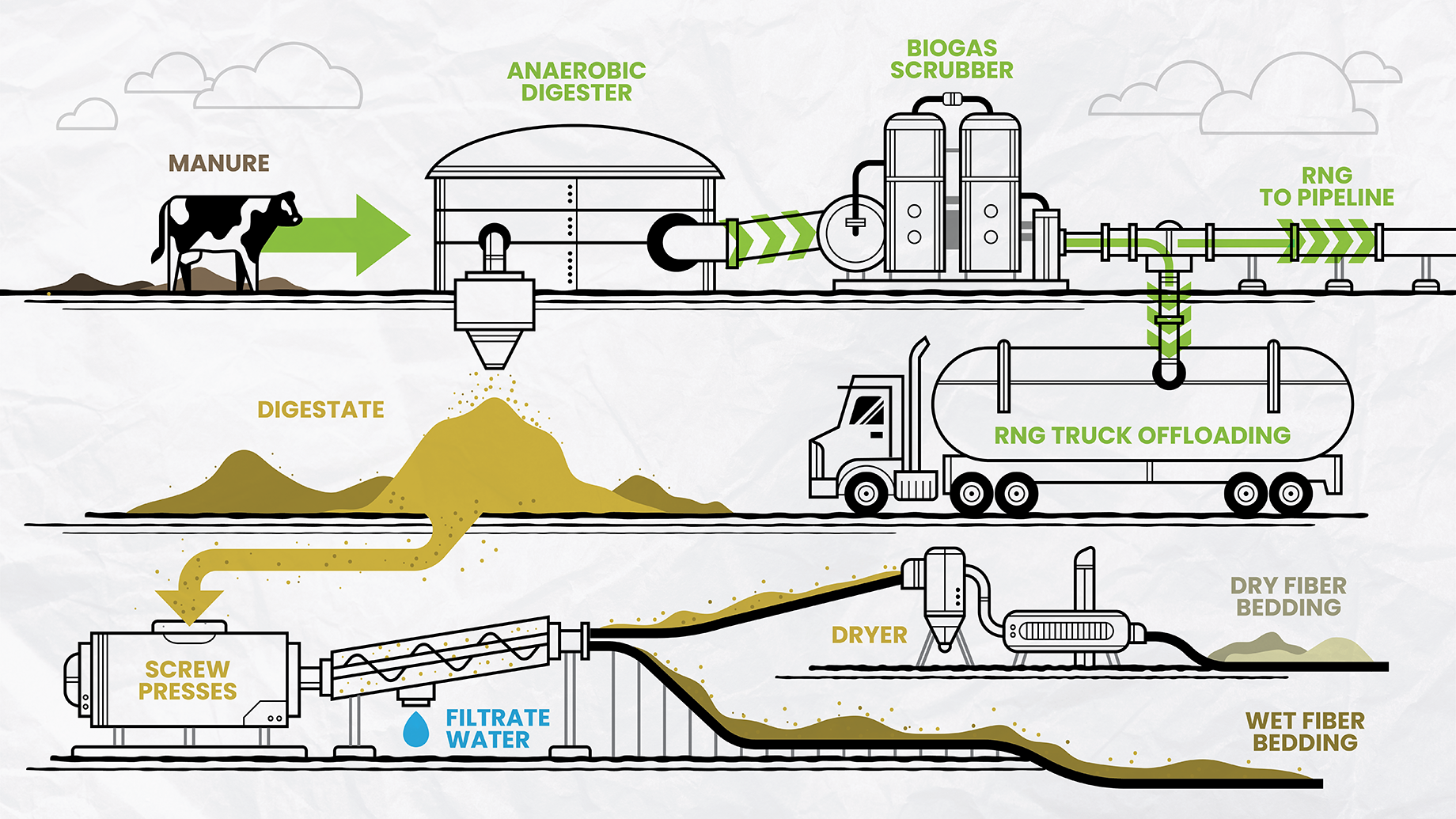 MANURE

ANAEROBIC DIGESTER

BIOGAS SCRUBBER

RNG TO PIPELINE

DIGESTATE

RNG TRUCK OFFLOADING

SCREW PRESSES

FILTRATE WATER

DRYER

DRY FIBER BEDDING

WET FIBER BEDDING